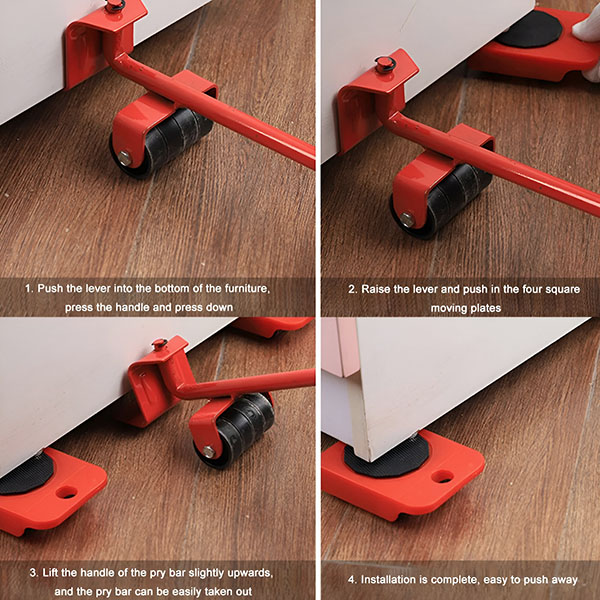 1. Push the lever into the bottom of the furniture, press the handle and press down

2. Raise the lever and push in the four square moving plates

3. Lift the handle of the pry bar slightly upwards, and the pry bar can be easily taken out

4. Installation is complete, easy to push away